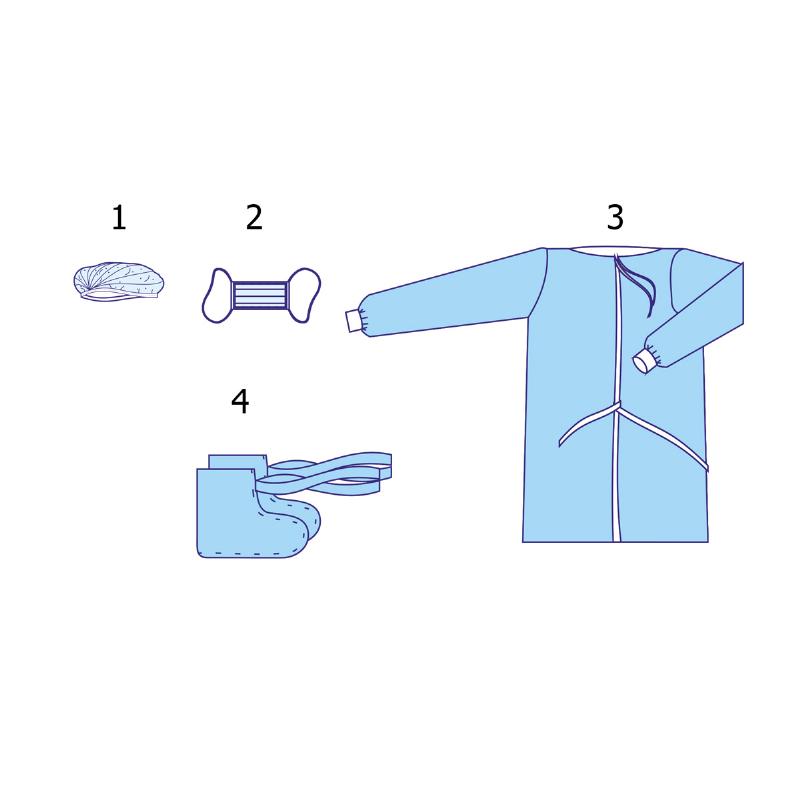 1
2
3
4